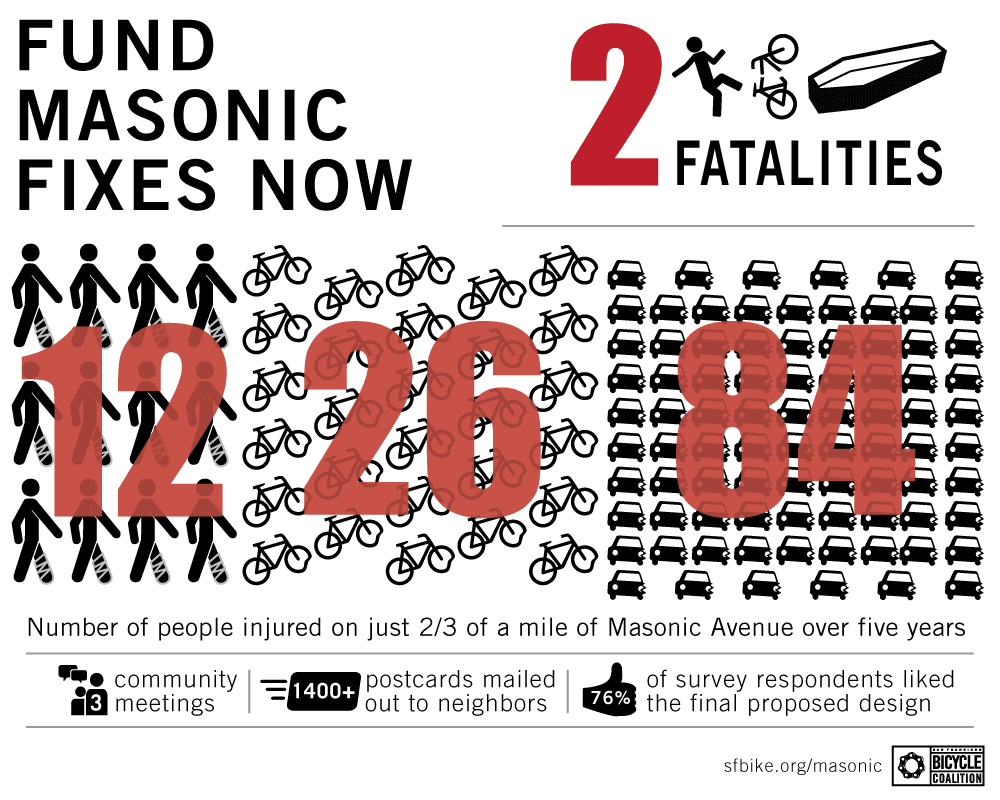 FUND MASONIC FIXES NOW

2 FATALITIES

12

26

84

Number of people injured on just 2/3 of a mile of Masonic Avenue over five years

3 community meetings

1400+ postcards mailed out to neighbors

76% of survey respondents liked the final proposed design

sfbike.org/masonic

SAN FRANCISCO BICYCLE COALITION